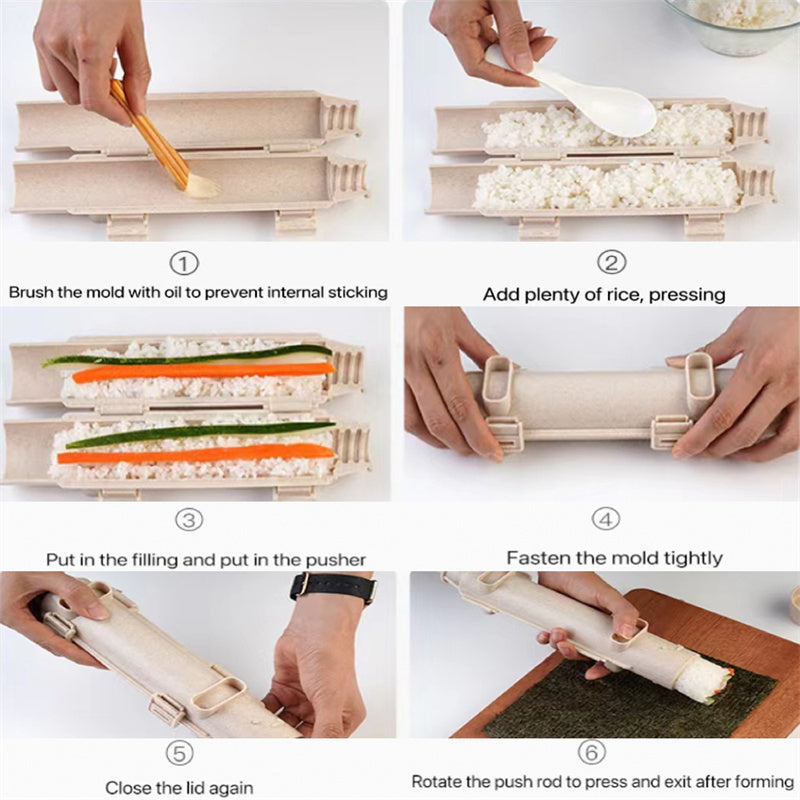 ①
Brush the mold with oil to prevent internal sticking

②
Add plenty of rice, pressing

③
Put in the filling and put in the pusher

④
Fasten the mold tightly

⑤
Close the lid again

⑥
Rotate the push rod to press and exit after forming