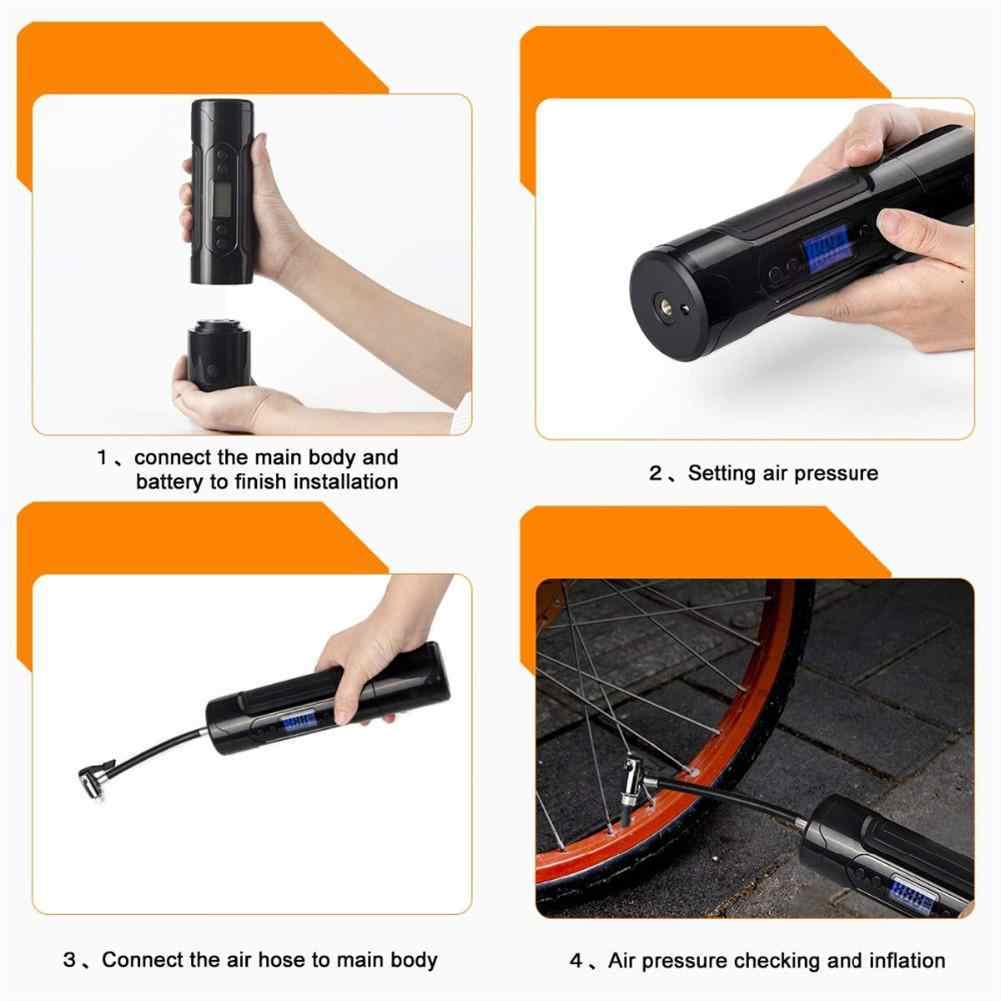 1、connect the main body and battery to finish installation

2、Setting air pressure

3、Connect the air hose to main body

4、Air pressure checking and inflation